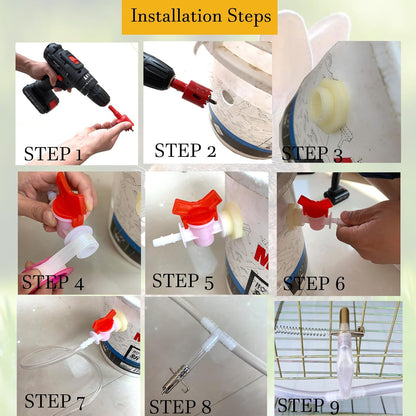 Installation Steps

STEP 1

STEP 2

STEP 3

STEP 4

STEP 5

STEP 6

STEP 7

STEP 8

STEP 9