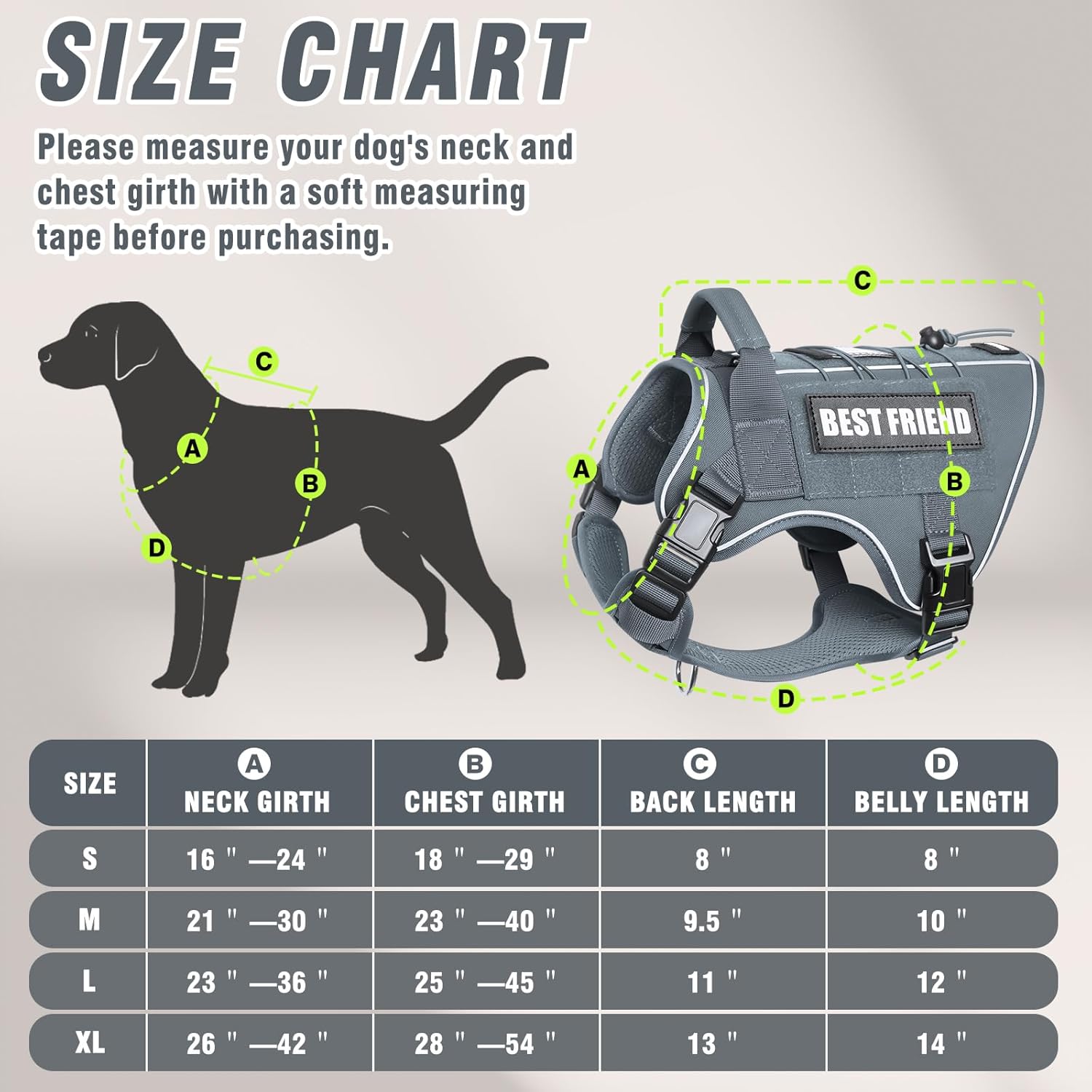 SIZE CHART

Please measure your dog's neck and chest girth with a soft measuring tape before purchasing.

C
A
B
D

C
BEST FRIEND
A
B
D

| SIZE | A NECK GIRTH | B CHEST GIRTH | C BACK LENGTH | D BELLY LENGTH |
|---|---|---|---|---|
| S | 16 " —24 " | 18 " —29 " | 8 " | 8 " |
| M | 21 " —30 " | 23 " —40 " | 9.5 " | 10 " |
| L | 23 " —36 " | 25 " —45 " | 11 " | 12 " |
| XL | 26 " —42 " | 28 " —54 " | 13 " | 14 " |