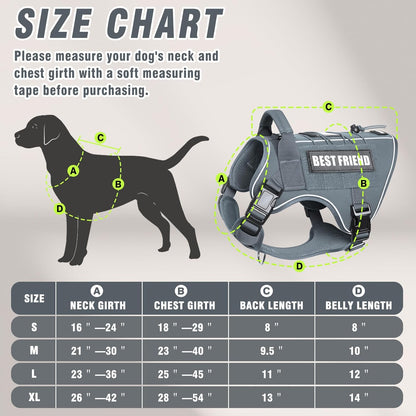 SIZE CHART

Please measure your dog's neck and chest girth with a soft measuring tape before purchasing.

C
A
B
D

C
BEST FRIEND
A
B
D

| SIZE | A NECK GIRTH | B CHEST GIRTH | C BACK LENGTH | D BELLY LENGTH |
|---|---|---|---|---|
| S | 16 " —24 " | 18 " —29 " | 8 " | 8 " |
| M | 21 " —30 " | 23 " —40 " | 9.5 " | 10 " |
| L | 23 " —36 " | 25 " —45 " | 11 " | 12 " |
| XL | 26 " —42 " | 28 " —54 " | 13 " | 14 " |