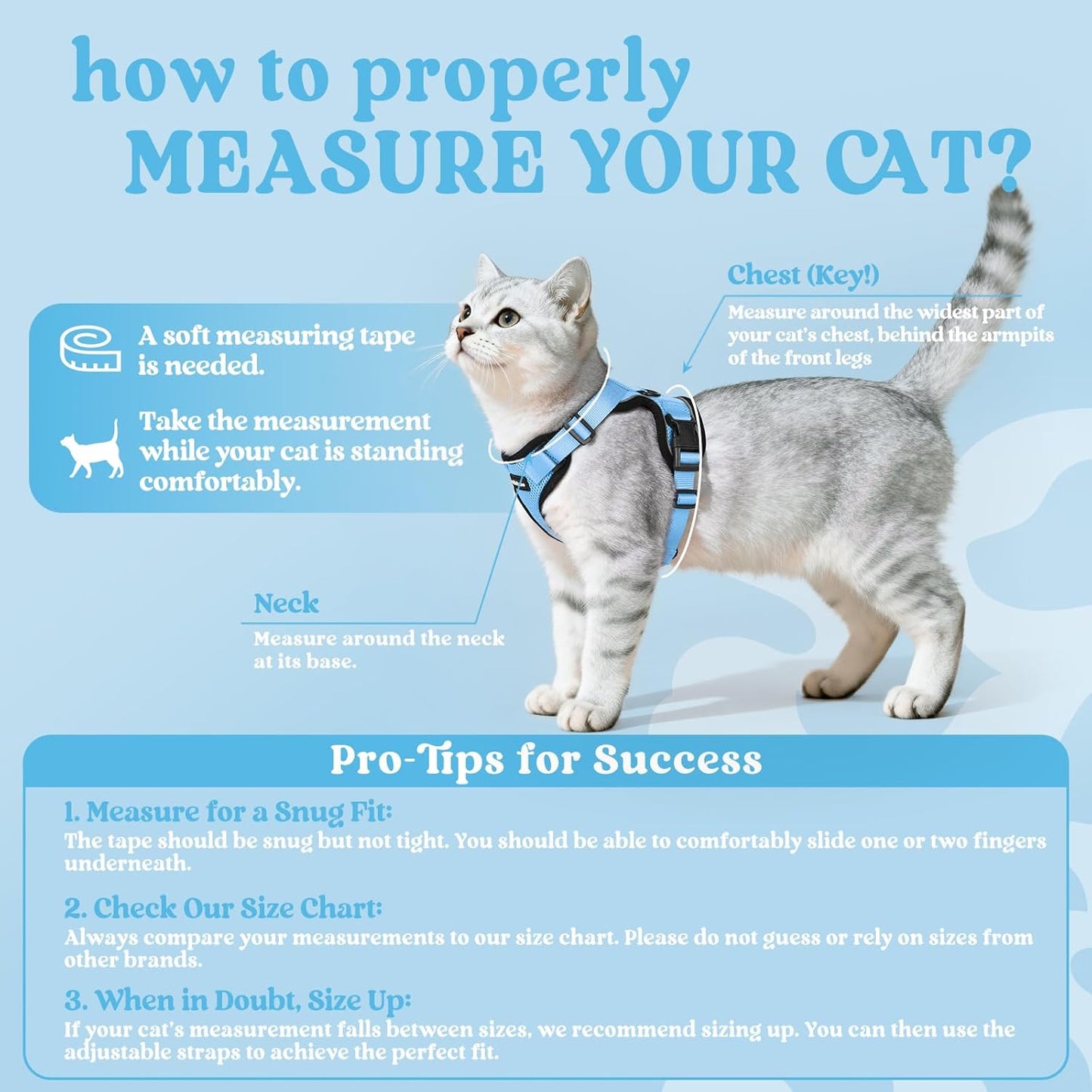 how to properly
MEASURE YOUR CAT?

A soft measuring tape is needed.

Take the measurement while your cat is standing comfortably.

Chest (Key!)
Measure around the widest part of your cat's chest, behind the armpits of the front legs

Neck
Measure around the neck at its base.

Pro-Tips for Success

1. Measure for a Snug Fit:
The tape should be snug but not tight. You should be able to comfortably slide one or two fingers underneath.

2. Check Our Size Chart:
Always compare your measurements to our size chart. Please do not guess or rely on sizes from other brands.

3. When in Doubt, Size Up:
If your cat's measurement falls between sizes, we recommend sizing up. You can then use the adjustable straps to achieve the perfect fit.