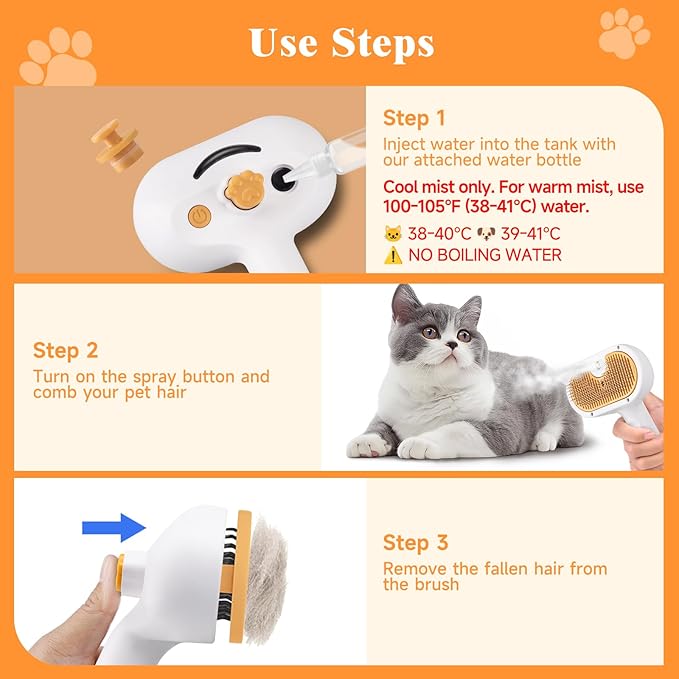 Use Steps

Step 1
Inject water into the tank with our attached water bottle

Cool mist only. For warm mist, use 100-105°F (38-41°C) water.

🐱 38-40°C 🐶 39-41°C
⚠️ NO BOILING WATER

Step 2
Turn on the spray button and comb your pet hair

Step 3
Remove the fallen hair from the brush