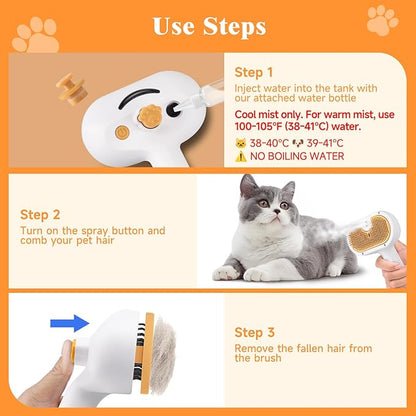 Use Steps

Step 1
Inject water into the tank with our attached water bottle

Cool mist only. For warm mist, use 100-105°F (38-41°C) water.

🐱 38-40°C 🐶 39-41°C
⚠️ NO BOILING WATER

Step 2
Turn on the spray button and comb your pet hair

Step 3
Remove the fallen hair from the brush