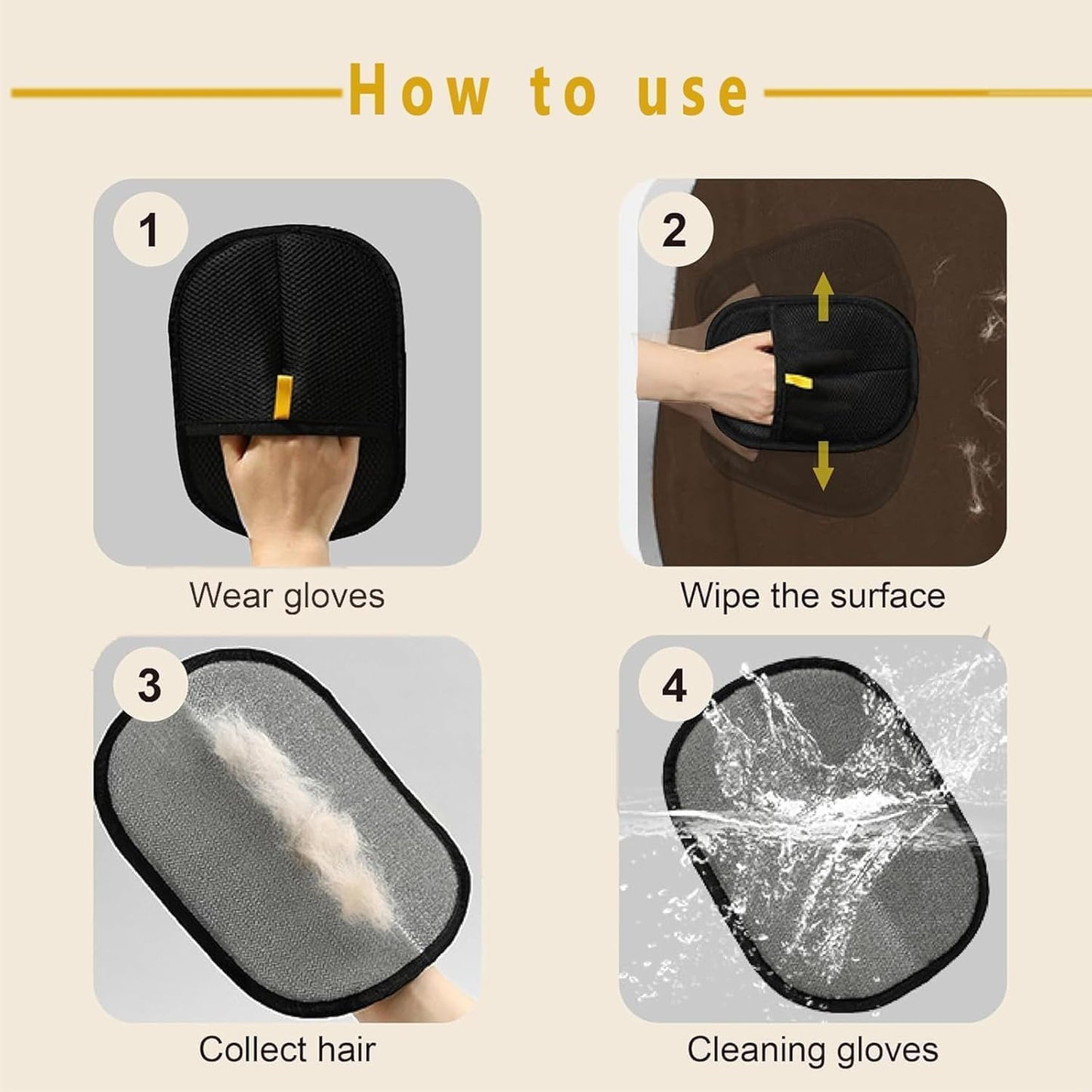 How to use

1

Wear gloves

2

Wipe the surface

3

Collect hair

4

Cleaning gloves