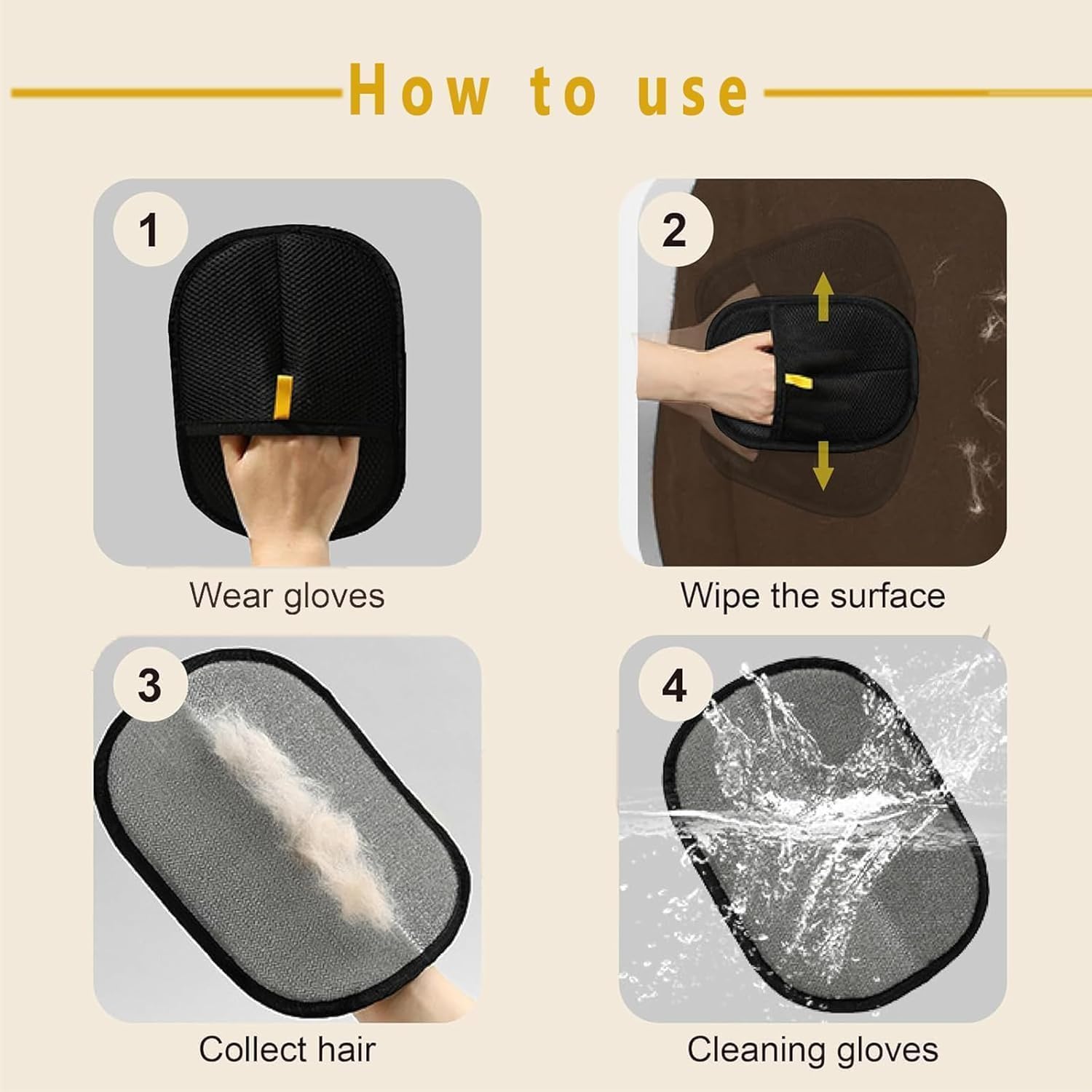 How to use

1

Wear gloves

2

Wipe the surface

3

Collect hair

4

Cleaning gloves