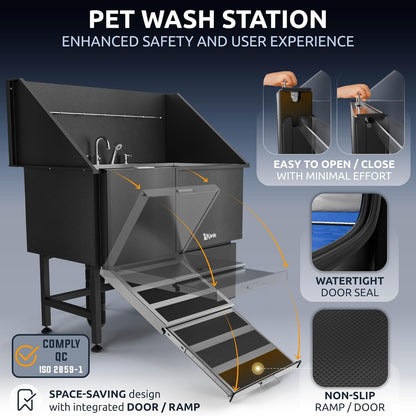 PET WASH STATION
ENHANCED SAFETY AND USER EXPERIENCE

EASY TO OPEN / CLOSE
WITH MINIMAL EFFORT

WATERTIGHT
DOOR SEAL

NON-SLIP
RAMP / DOOR

COMPLY
QC
ISO 2859-1

SPACE-SAVING design
with integrated DOOR / RAMP