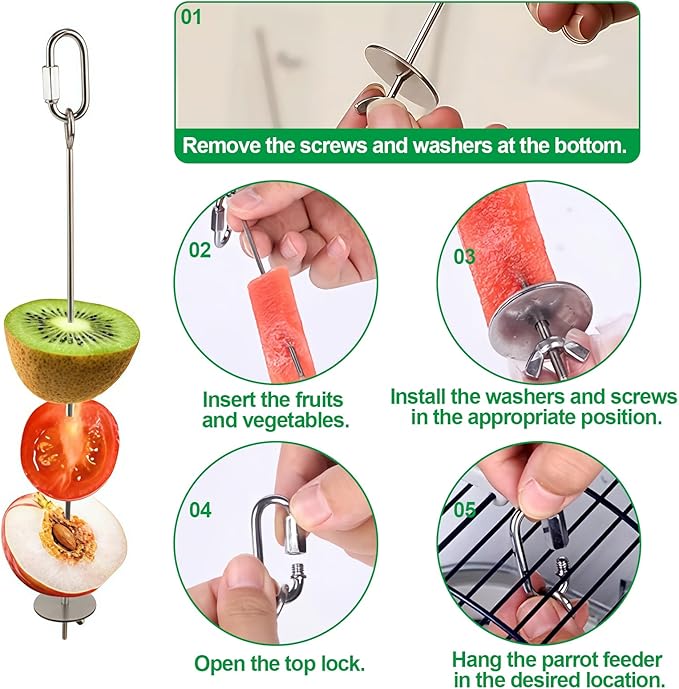 01

Remove the screws and washers at the bottom.

02

Insert the fruits and vegetables.

03

Install the washers and screws in the appropriate position.

04

Open the top lock.

05

Hang the parrot feeder in the desired location.