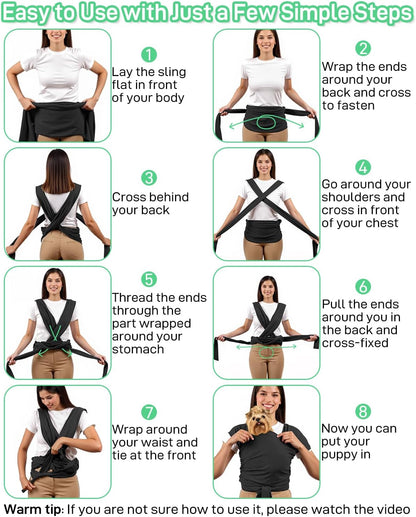 Easy to Use with Just a Few Simple Steps

1
Lay the sling flat in front of your body

2
Wrap the ends around your back and cross to fasten

3
Cross behind your back

4
Go around your shoulders and cross in front of your chest

5
Thread the ends through the part wrapped around your stomach

6
Pull the ends around you in the back and cross-fixed

7
Wrap around your waist and tie at the front

8
Now you can put your puppy in

Warm tip: If you are not sure how to use it, please watch the video