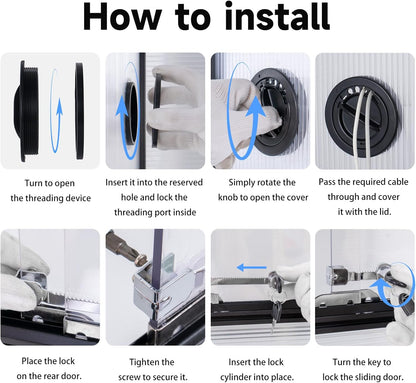 How to install

Turn to open the threading device

Insert it into the reserved hole and lock the threading port inside

Simply rotate the knob to open the cover

Pass the required cable through and cover it with the lid.

Place the lock on the rear door.

Tighten the screw to secure it.

Insert the lock cylinder into place.

Turn the key to lock the sliding door.