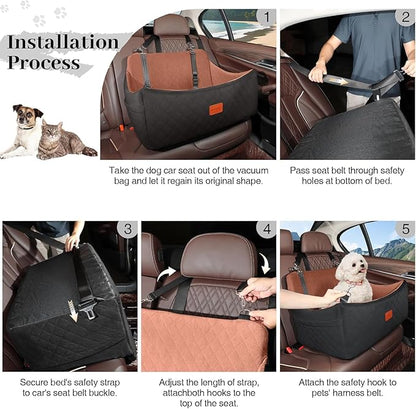 Installation Process

1

Take the dog car seat out of the vacuum bag and let it regain its original shape.

2

Pass seat belt through safety holes at bottom of bed.

3

Secure bed's safety strap to car's seat belt buckle.

4

Adjust the length of strap, attachboth hooks to the top of the seat.

5

Attach the safety hook to pets' harness belt.