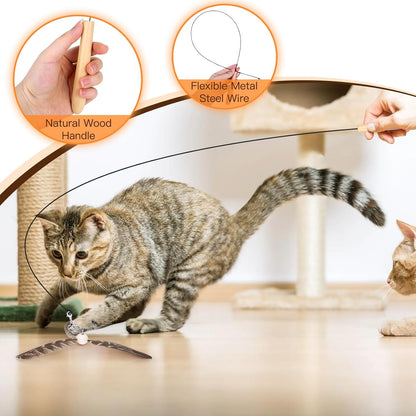 Natural Wood Handle

Flexible Metal Steel Wire