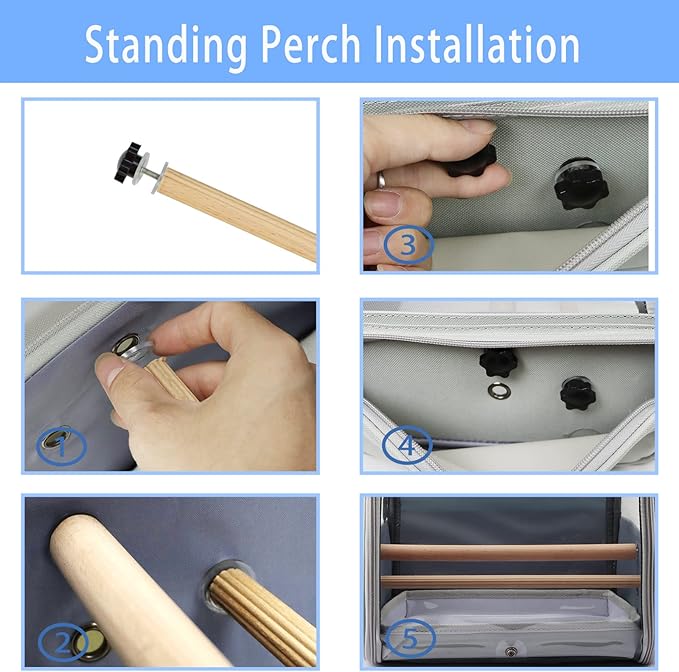 Standing Perch Installation

3

1

4

2

5