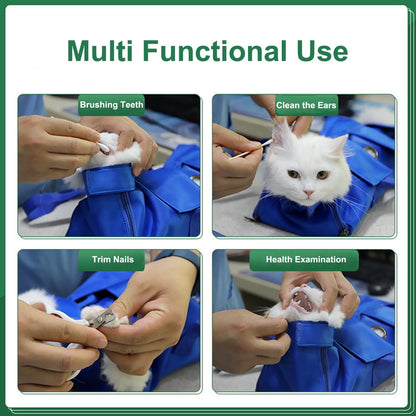 Multi Functional Use

Brushing Teeth

Clean the Ears

Trim Nails

Health Examination