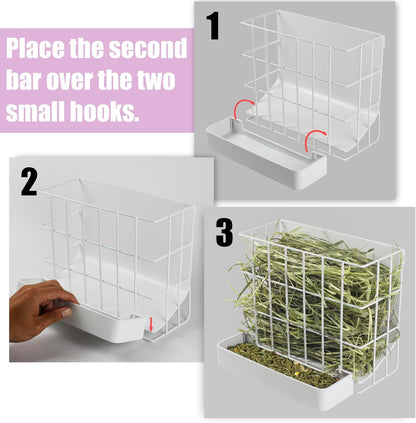 Place the second bar over the two small hooks.

1

2

3