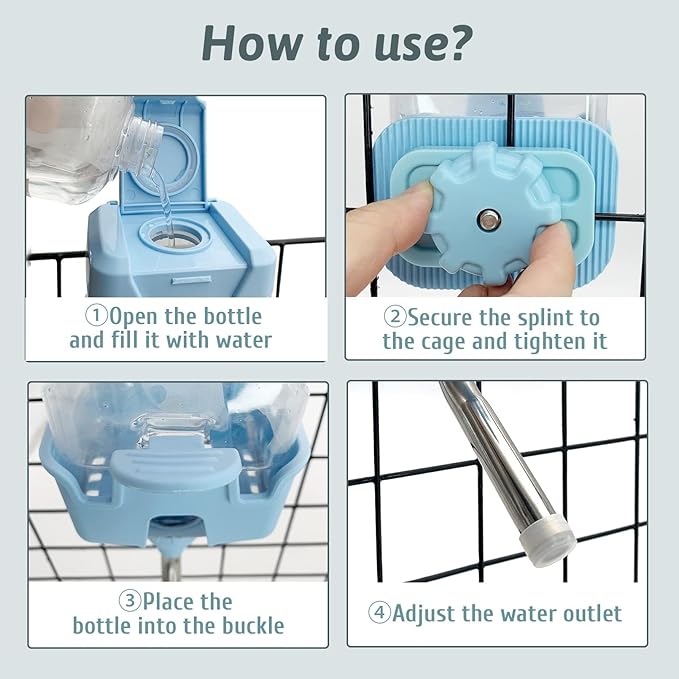 How to use?

①Open the bottle and fill it with water

②Secure the splint to the cage and tighten it

③Place the bottle into the buckle

④Adjust the water outlet