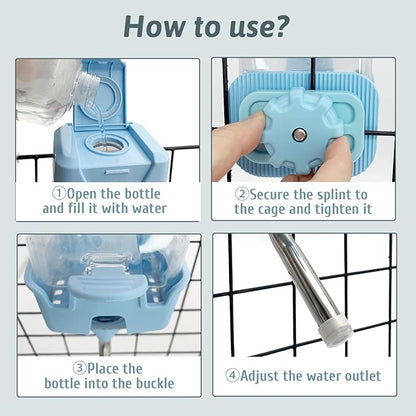 How to use?

①Open the bottle and fill it with water

②Secure the splint to the cage and tighten it

③Place the bottle into the buckle

④Adjust the water outlet