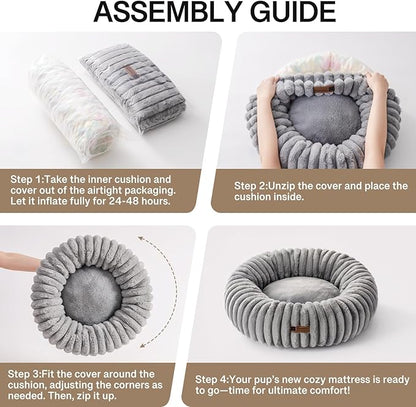 ASSEMBLY GUIDE

Step 1:Take the inner cushion and cover out of the airtight packaging. Let it inflate fully for 24-48 hours.

Step 2:Unzip the cover and place the cushion inside.

Step 3:Fit the cover around the cushion, adjusting the corners as needed. Then, zip it up.

Step 4:Your pup's new cozy mattress is ready to go—time for ultimate comfort!