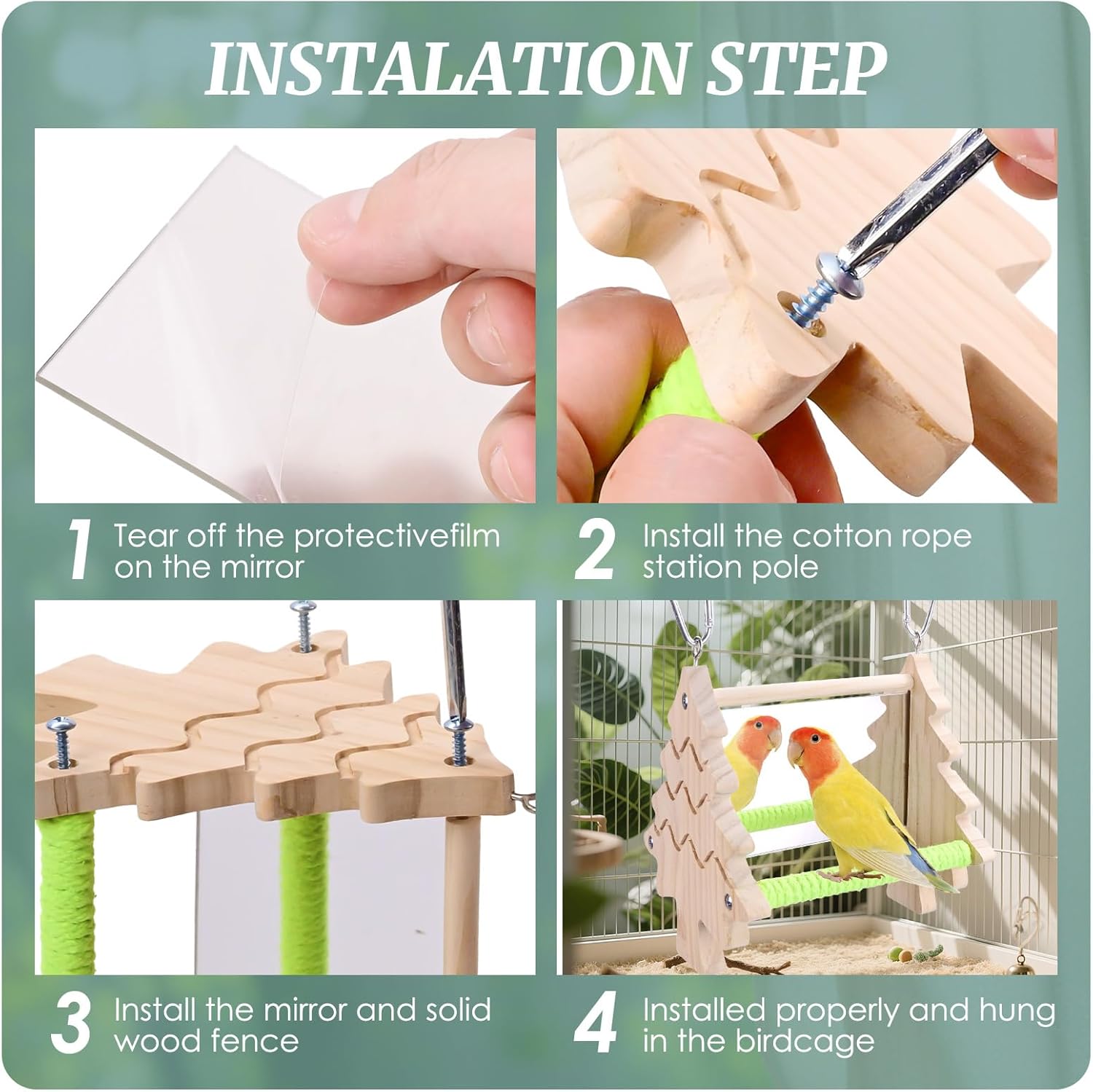 INSTALATION STEP

1 Tear off the protectivefilm on the mirror

2 Install the cotton rope station pole

3 Install the mirror and solid wood fence

4 Installed properly and hung in the birdcage