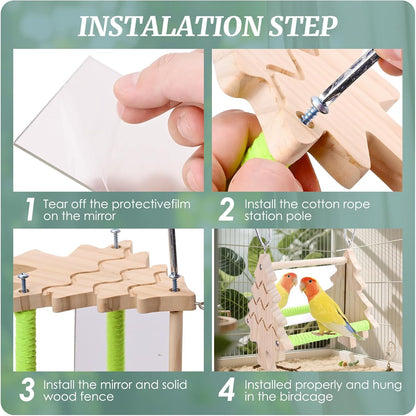 INSTALATION STEP

1 Tear off the protectivefilm on the mirror

2 Install the cotton rope station pole

3 Install the mirror and solid wood fence

4 Installed properly and hung in the birdcage