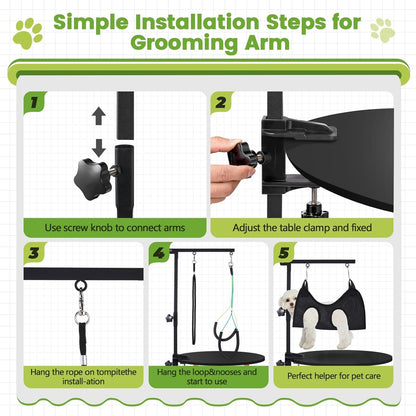 Simple Installation Steps for Grooming Arm

1

Use screw knob to connect arms

2

Adjust the table clamp and fixed

3

Hang the rope on tompitethe install-ation

4

Hang the loop&nooses and start to use

5

Perfect helper for pet care