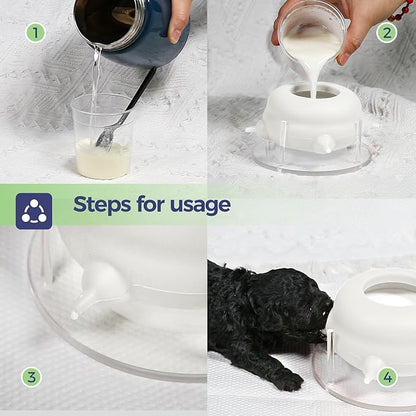 1

2

Steps for usage

3

4