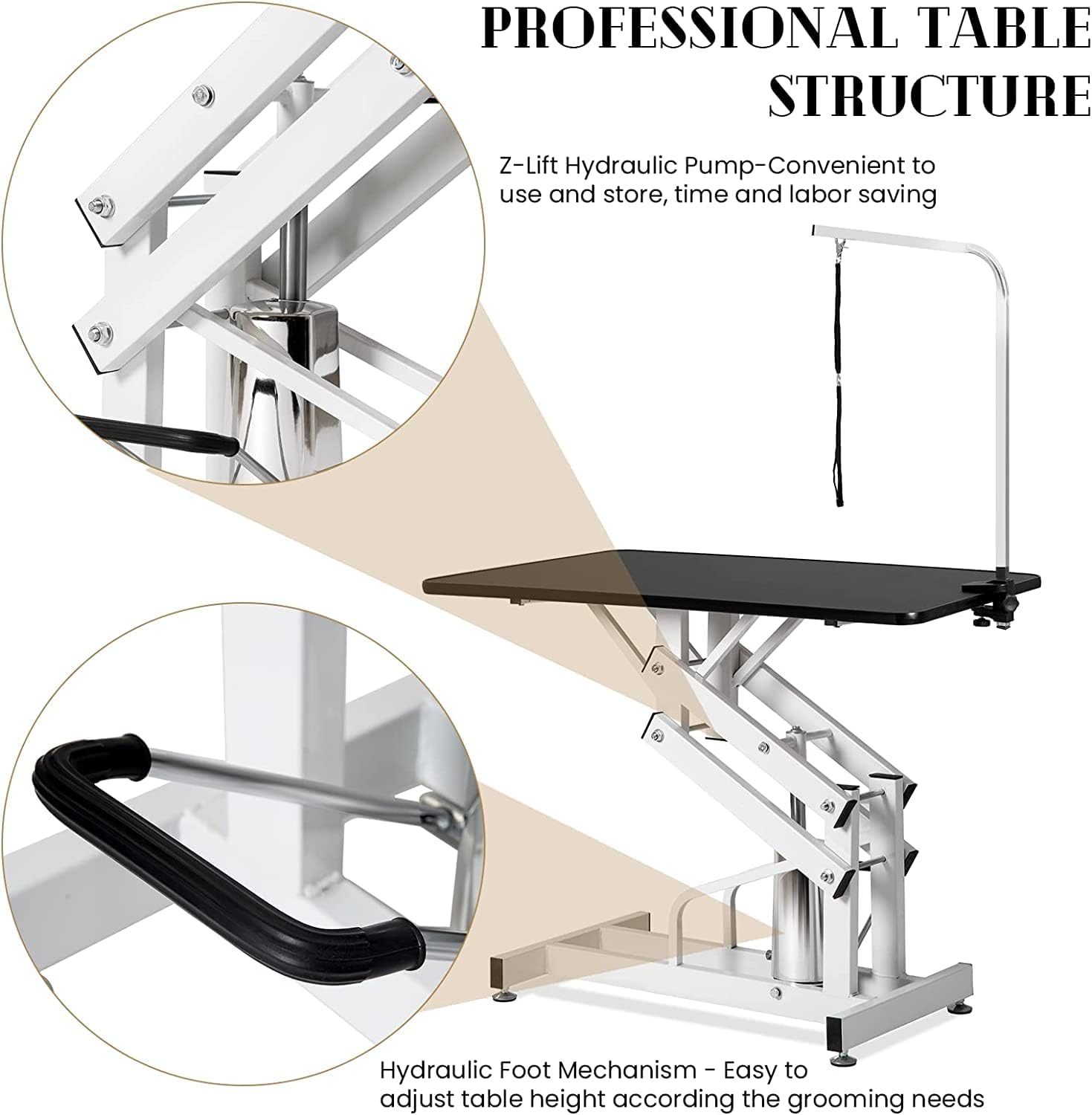 PROFESSIONAL TABLE STRUCTURE

Z-Lift Hydraulic Pump-Convenient to use and store, time and labor saving

Hydraulic Foot Mechanism - Easy to adjust table height according the grooming needs