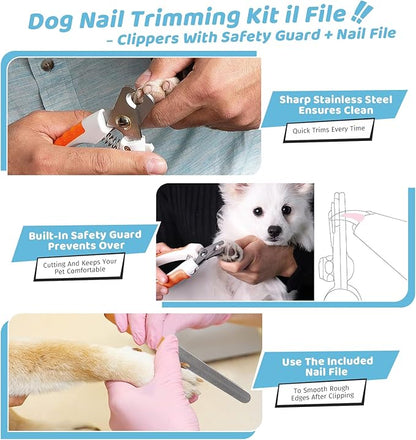 Dog Nail Trimming Kit il File !!
– Clippers With Safety Guard + Nail File

Sharp Stainless Steel Ensures Clean

Quick Trims Every Time

Built-In Safety Guard Prevents Over

Cutting And Keeps Your Pet Comfortable

Use The Included Nail File

To Smooth Rough Edges After Clipping