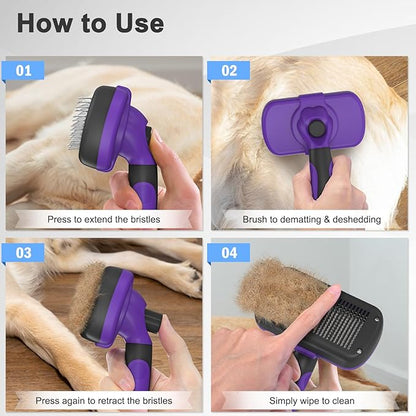 How to Use

01

Press to extend the bristles

02

Brush to dematting & deshedding

03

Press again to retract the bristles

04

Simply wipe to clean