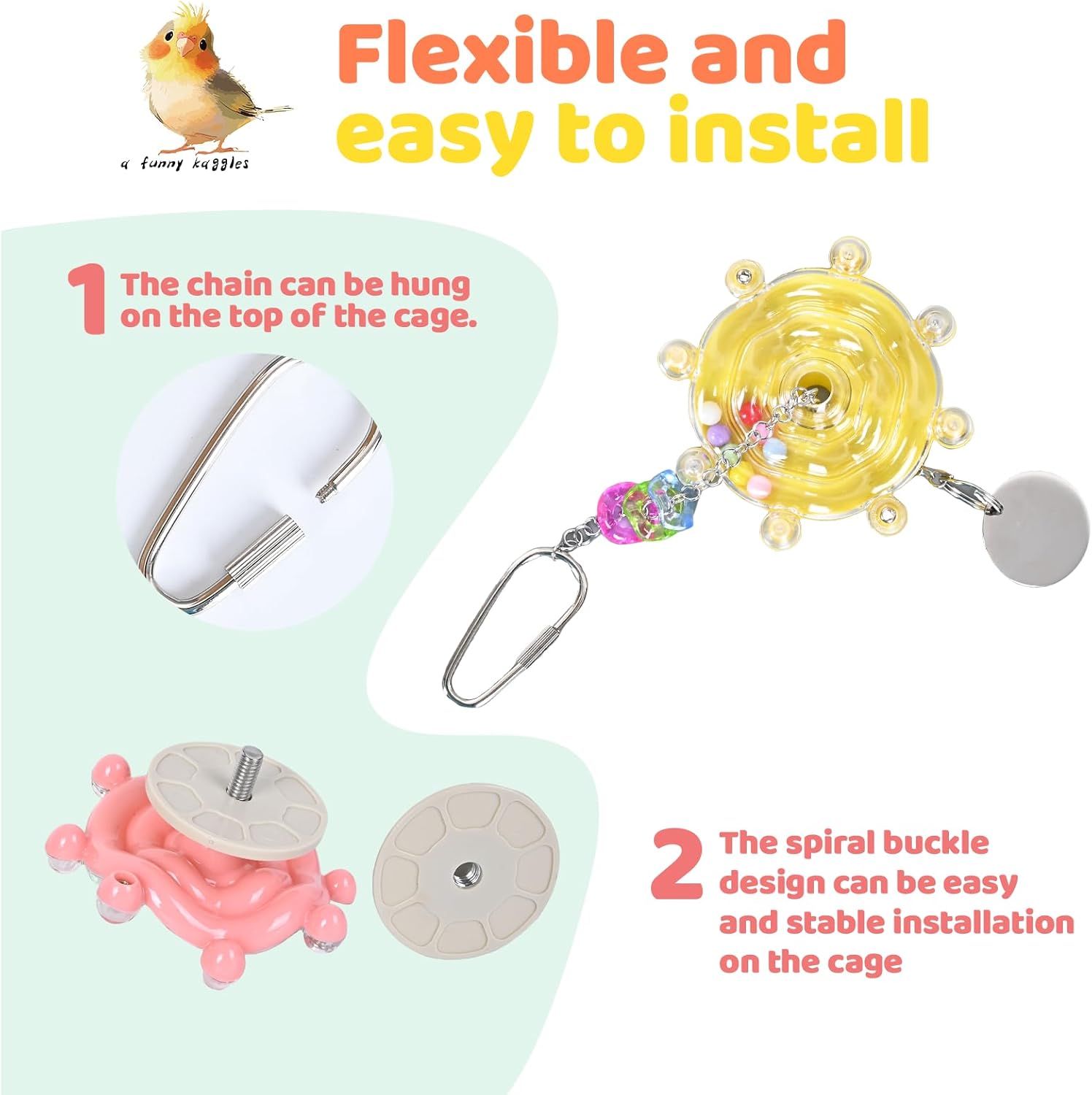 a funny kaggles

Flexible and easy to install

1 The chain can be hung on the top of the cage.

2 The spiral buckle design can be easy and stable installation on the cage