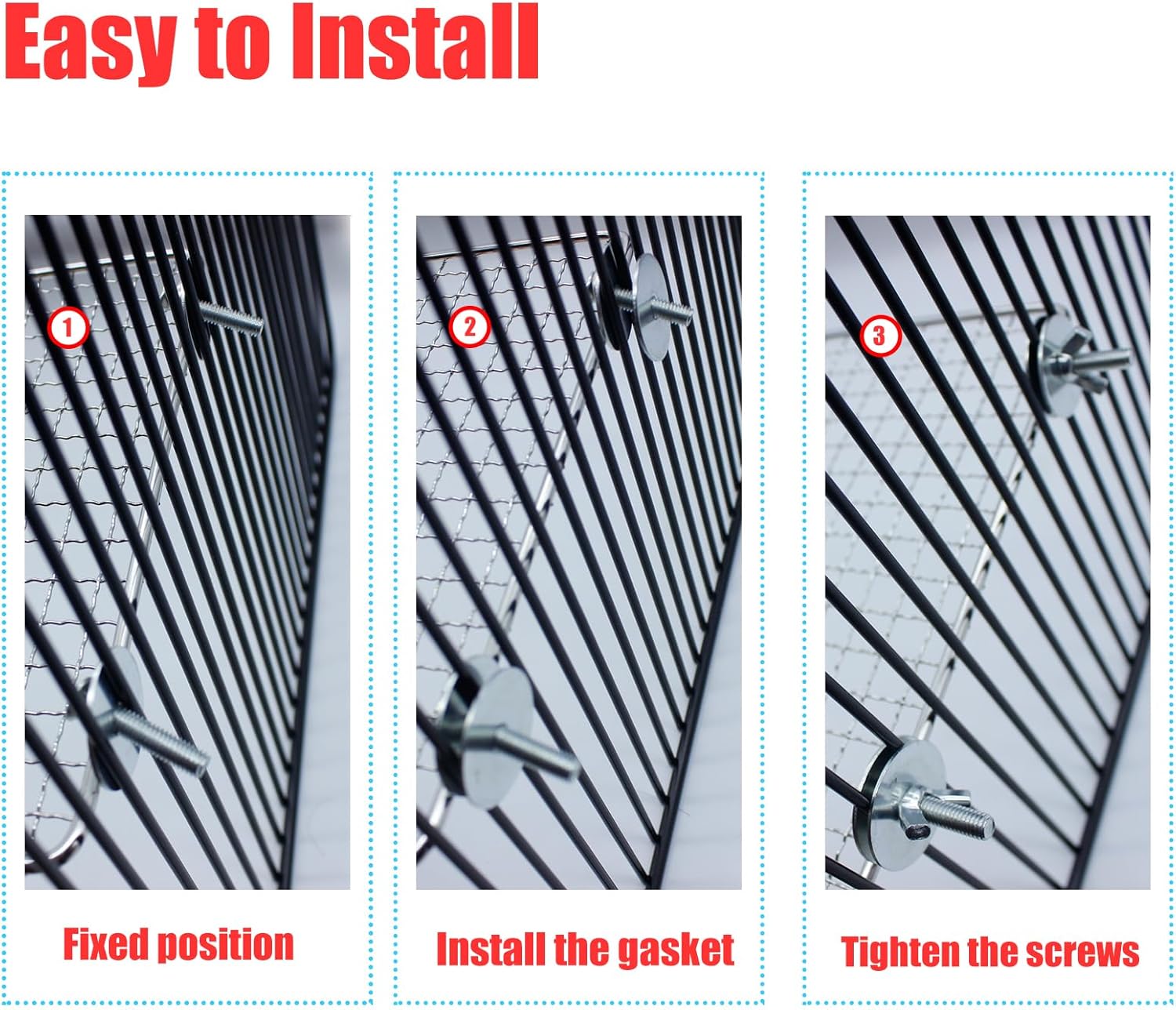 Easy to Install

1

Fixed position

2

Install the gasket

3

Tighten the screws