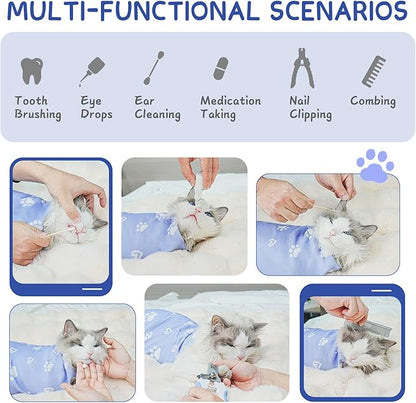 MULTI-FUNCTIONAL SCENARIOS

Tooth Brushing

Eye Drops

Ear Cleaning

Medication Taking

Nail Clipping

Combing