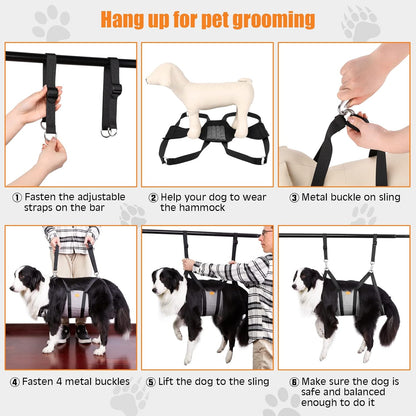 Hang up for pet grooming

① Fasten the adjustable straps on the bar

② Help your dog to wear the hammock

③ Metal buckle on sling

④ Fasten 4 metal buckles

⑤ Lift the dog to the sling

⑥ Make sure the dog is safe and balanced enough to do it