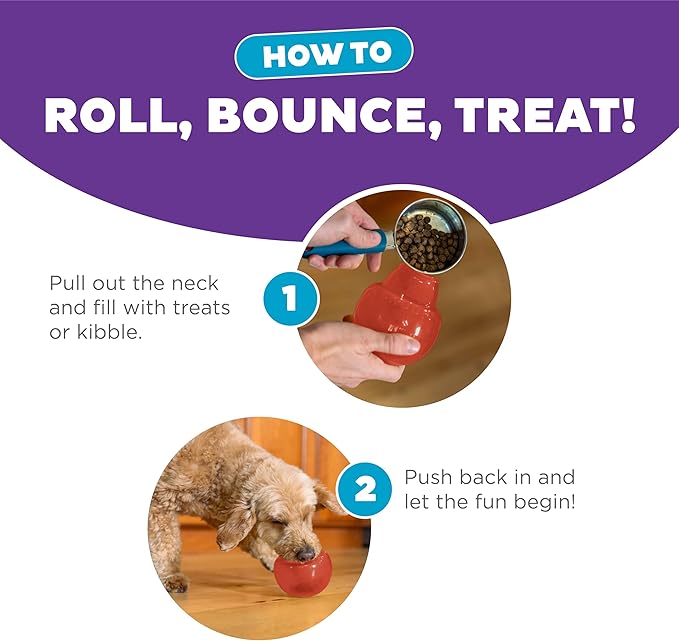 HOW TO
ROLL, BOUNCE, TREAT!

Pull out the neck and fill with treats or kibble.

1

2

Push back in and let the fun begin!