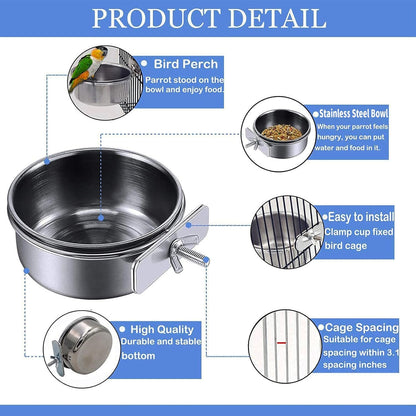 PRODUCT DETAIL

● Bird Perch
Parrot stood on the bowl and enjoy food.

●Stainless Steel Bowl
When your parrot feels hungry, you can put water and food in it.

●Easy to install
Clamp cup fixed bird cage

● High Quality
Durable and stable bottom

●Cage Spacing
Suitable for cage spacing within 3.1 spacing inches