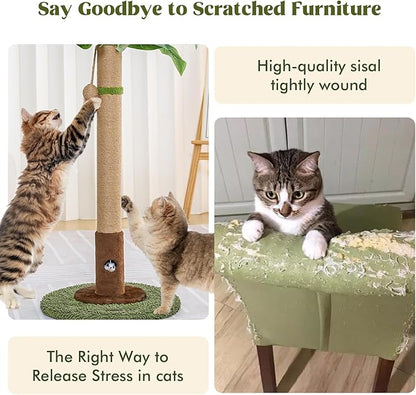 Say Goodbye to Scratched Furniture

High-quality sisal tightly wound

The Right Way to Release Stress in cats