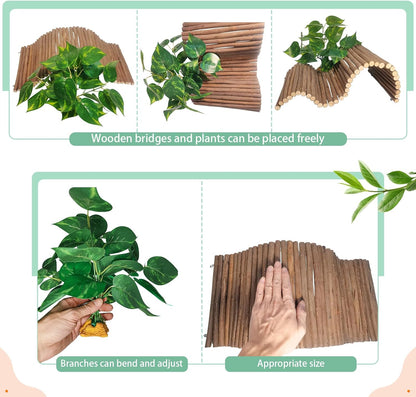 Wooden bridges and plants can be placed freely

Branches can bend and adjust

Appropriate size