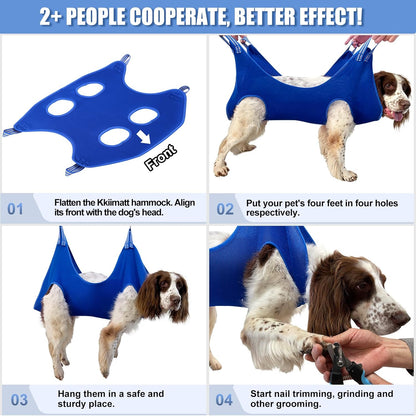 2+ PEOPLE COOPERATE, BETTER EFFECT!

Front

01 Flatten the Kkiimatt hammock. Align its front with the dog's head.

02 Put your pet's four feet in four holes respectively.

03 Hang them in a safe and sturdy place.

04 Start nail trimming, grinding and other grooming.