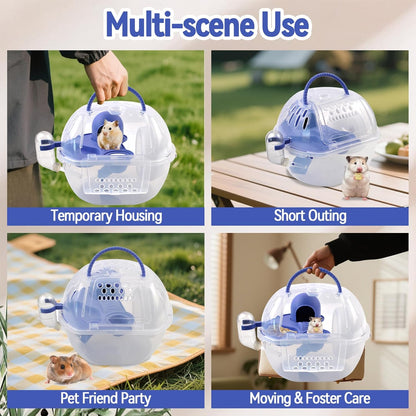 Multi-scene Use

Temporary Housing

Short Outing

Pet Friend Party

Moving & Foster Care