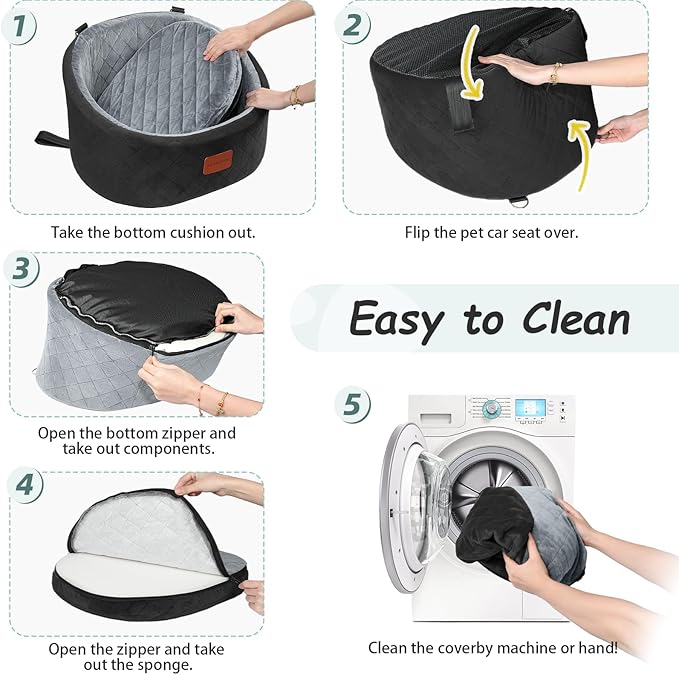 1

Take the bottom cushion out.

2

Flip the pet car seat over.

3

Open the bottom zipper and take out components.

Easy to Clean

4

Open the zipper and take out the sponge.

5

Clean the coverby machine or hand!