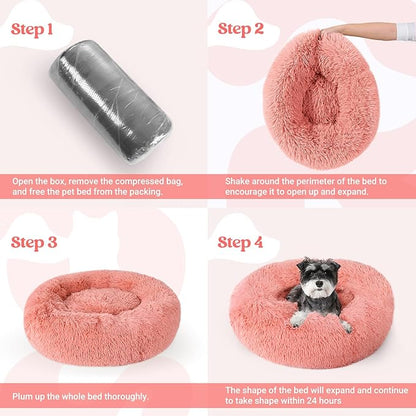 Step 1

Open the box, remove the compressed bag, and free the pet bed from the packing.

Step 2

Shake around the perimeter of the bed to encourage it to open up and expand.

Step 3

Plum up the whole bed thoroughly.

Step 4

The shape of the bed will expand and continue to take shape within 24 hours