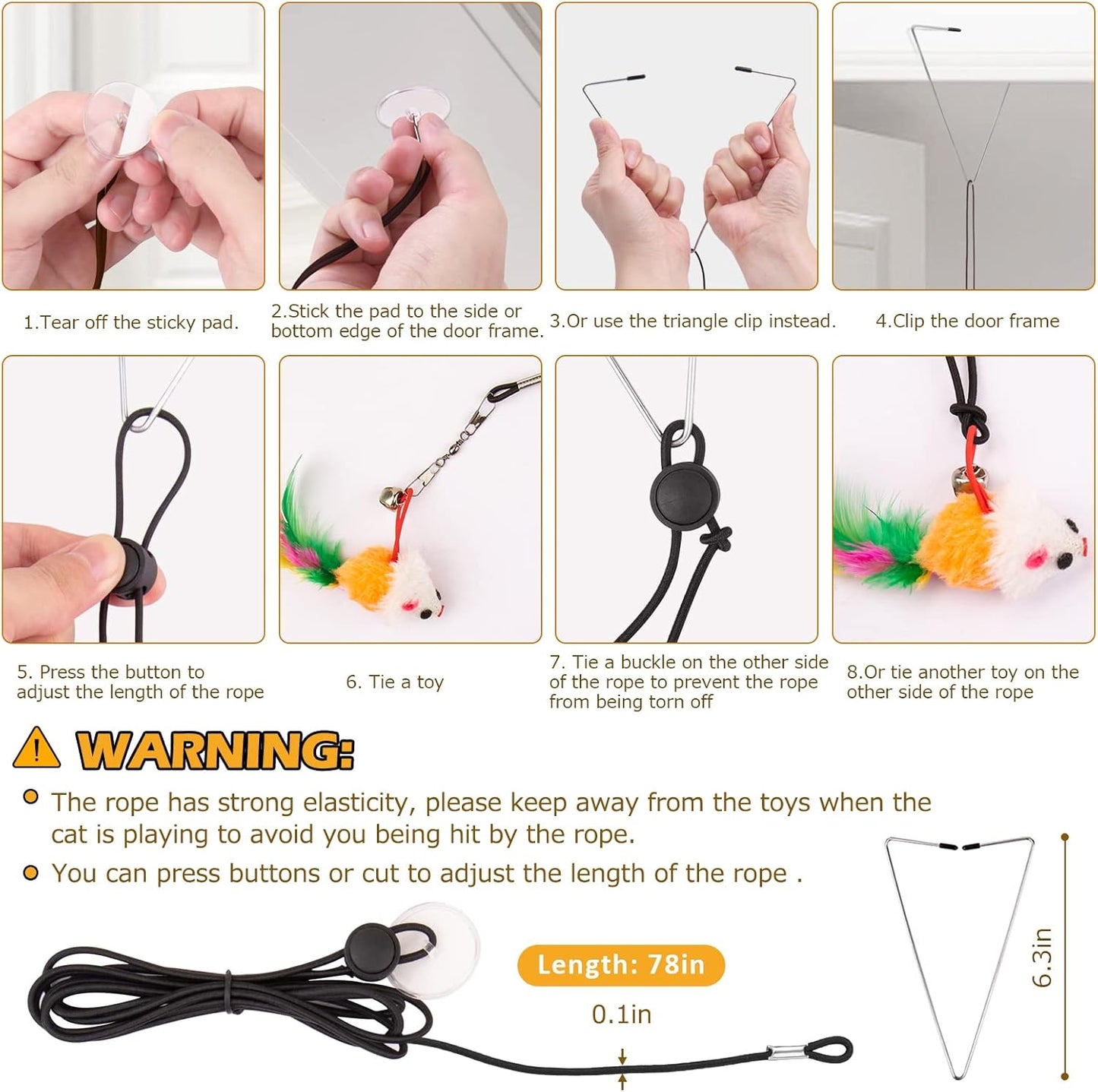 1.Tear off the sticky pad.

2.Stick the pad to the side or bottom edge of the door frame.

3.Or use the triangle clip instead.

4.Clip the door frame

5. Press the button to adjust the length of the rope

6. Tie a toy

7. Tie a buckle on the other side of the rope to prevent the rope from being torn off

8.Or tie another toy on the other side of the rope

WARNING:

The rope has strong elasticity, please keep away from the toys when the cat is playing to avoid you being hit by the rope.

You can press buttons or cut to adjust the length of the rope .

Length: 78in

0.1in

6.3in