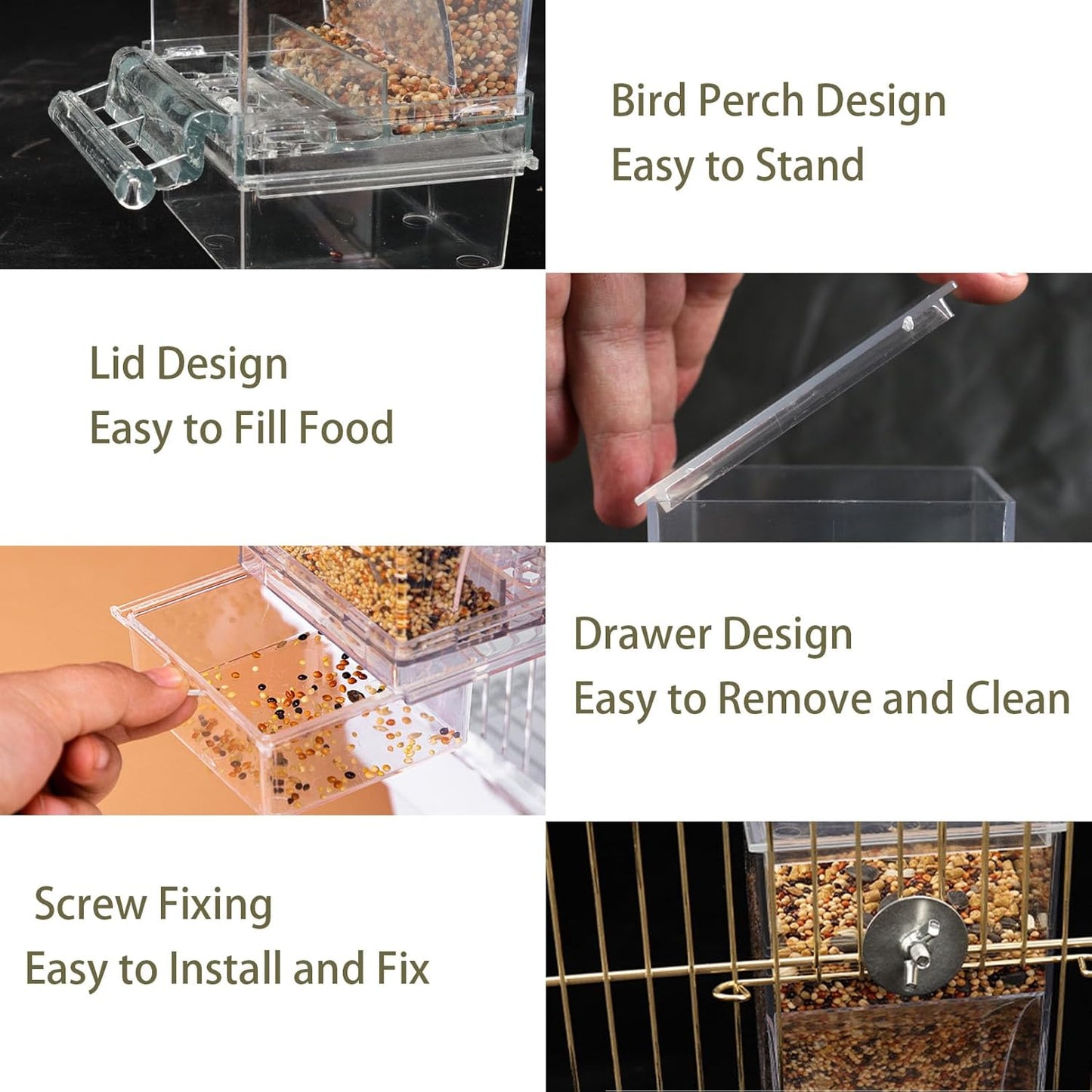 Bird Perch Design
Easy to Stand

Lid Design
Easy to Fill Food

Drawer Design
Easy to Remove and Clean

Screw Fixing
Easy to Install and Fix