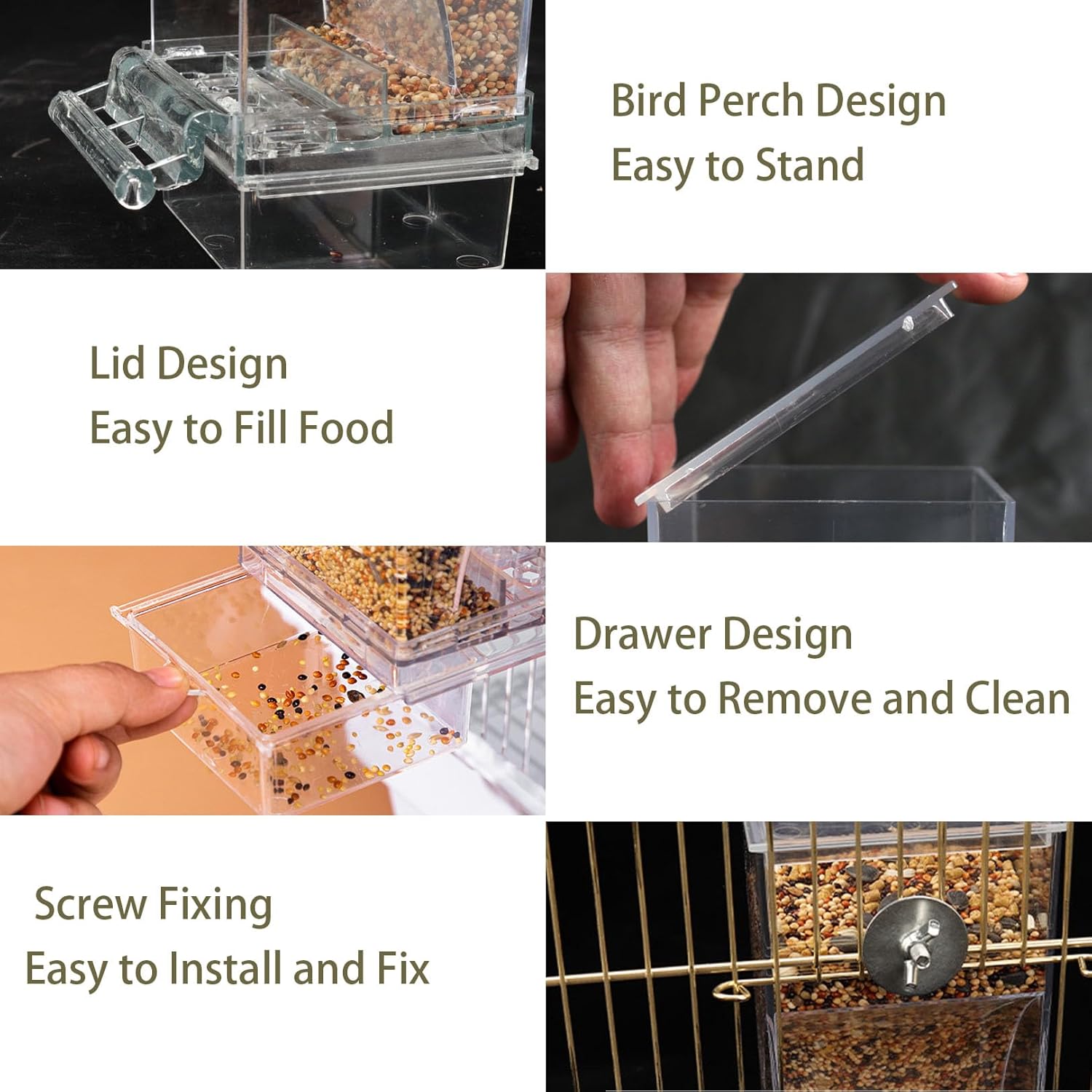 Bird Perch Design
Easy to Stand

Lid Design
Easy to Fill Food

Drawer Design
Easy to Remove and Clean

Screw Fixing
Easy to Install and Fix