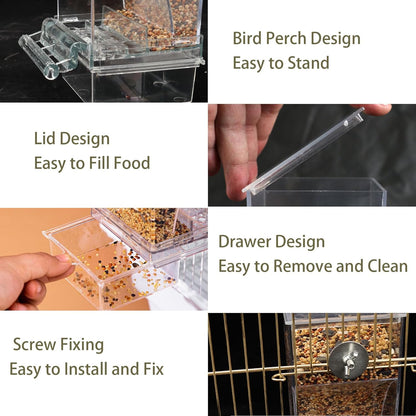 Bird Perch Design
Easy to Stand

Lid Design
Easy to Fill Food

Drawer Design
Easy to Remove and Clean

Screw Fixing
Easy to Install and Fix