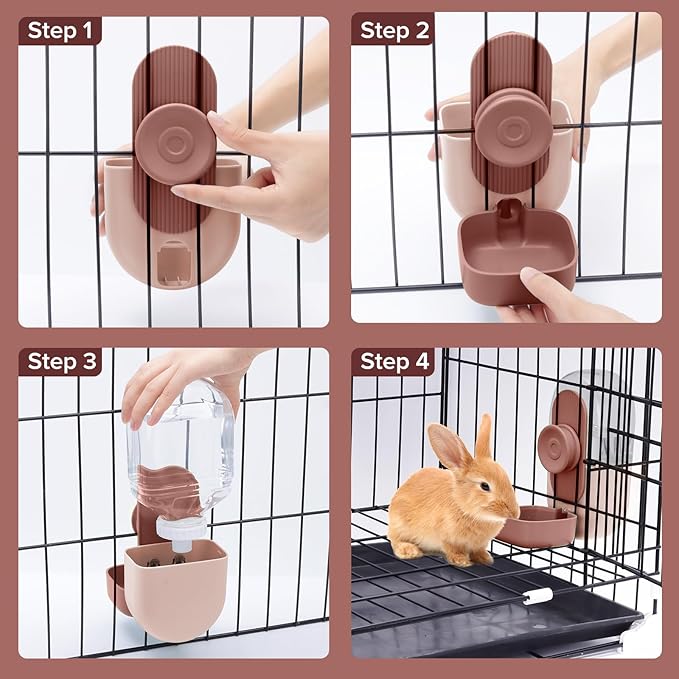 Step 1

Step 2

Step 3

Step 4