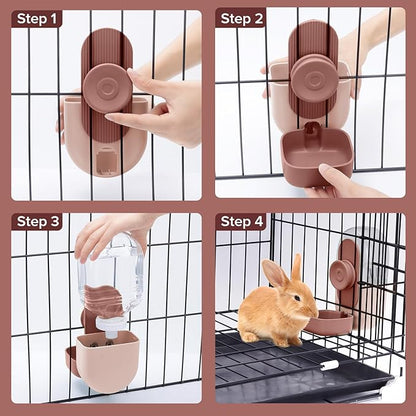 Step 1

Step 2

Step 3

Step 4