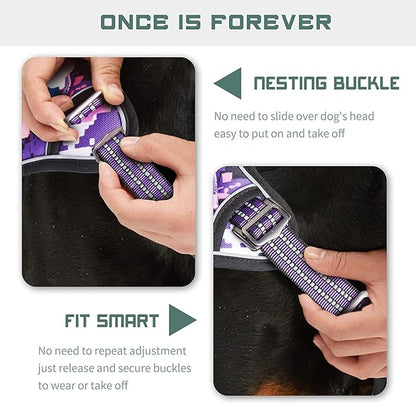 ONCE IS FOREVER

NESTING BUCKLE

No need to slide over dog's head easy to put on and take off

FIT SMART

No need to repeat adjustment just release and secure buckles to wear or take off