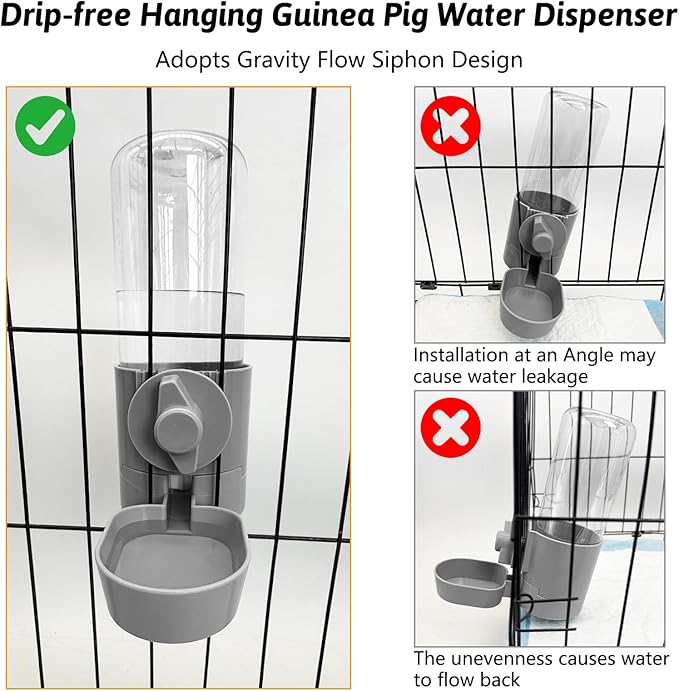 Drip-free Hanging Guinea Pig Water Dispenser

Adopts Gravity Flow Siphon Design

Installation at an Angle may cause water leakage

The unevenness causes water to flow back