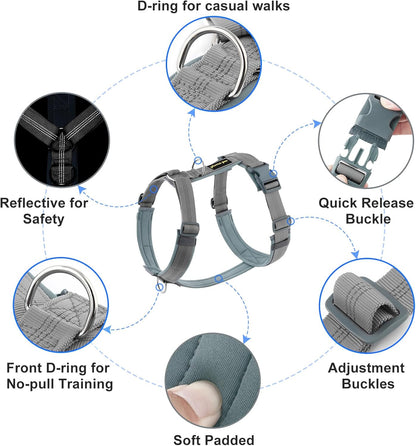 D-ring for casual walks

Reflective for Safety

Quick Release Buckle

Front D-ring for No-pull Training

Adjustment Buckles

Soft Padded