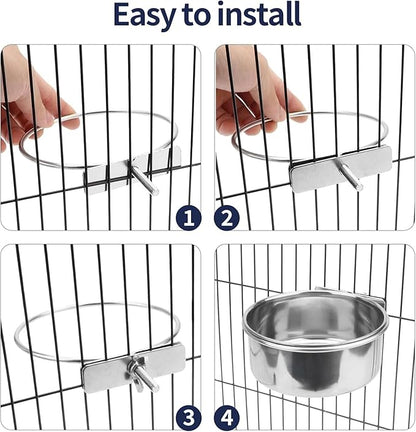 Easy to install

1

2

3

4