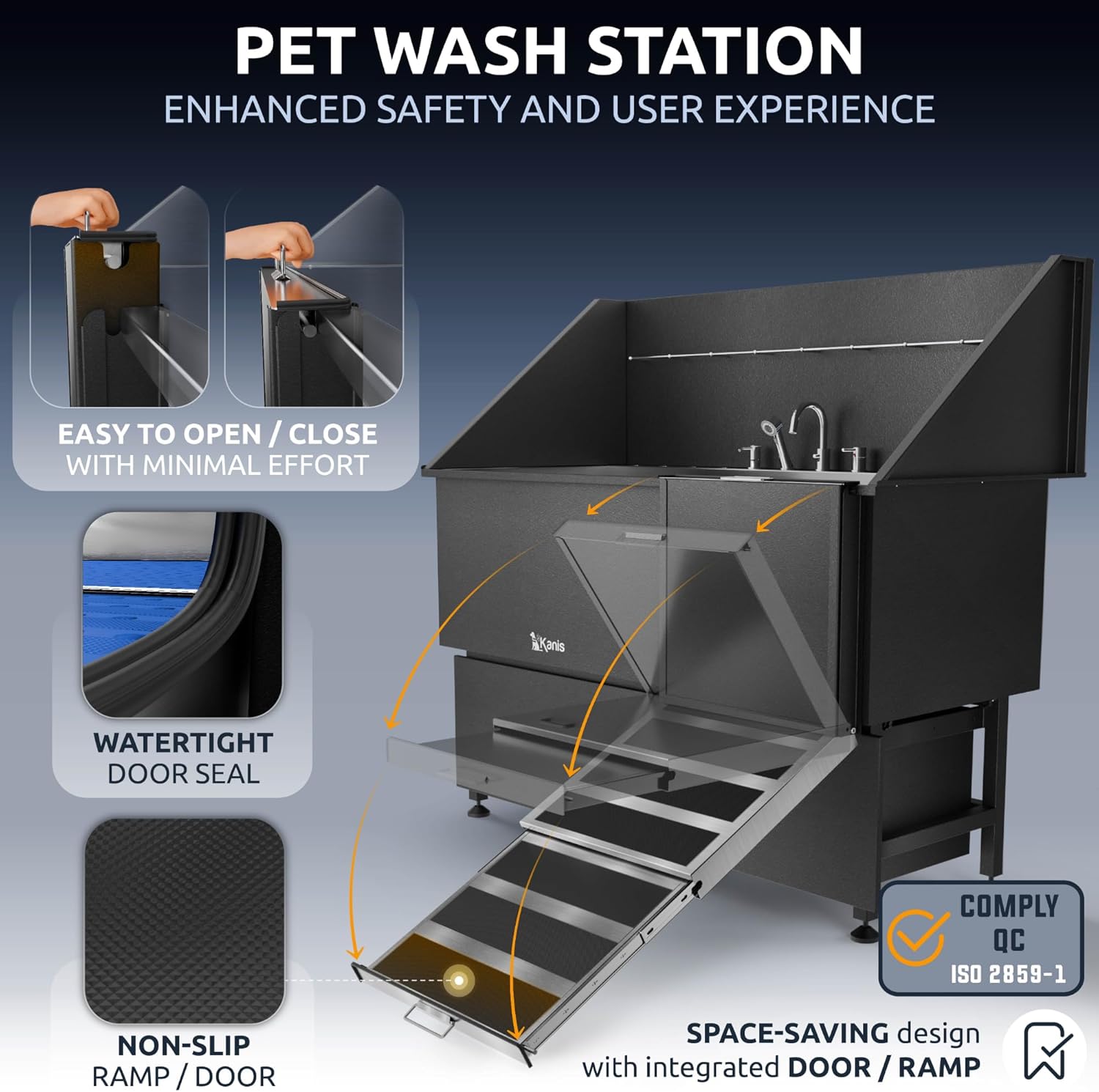 PET WASH STATION
ENHANCED SAFETY AND USER EXPERIENCE

EASY TO OPEN / CLOSE
WITH MINIMAL EFFORT

WATERTIGHT
DOOR SEAL

NON-SLIP
RAMP / DOOR

Kanis

COMPLY
QC
ISO 2859-1

SPACE-SAVING design
with integrated DOOR / RAMP